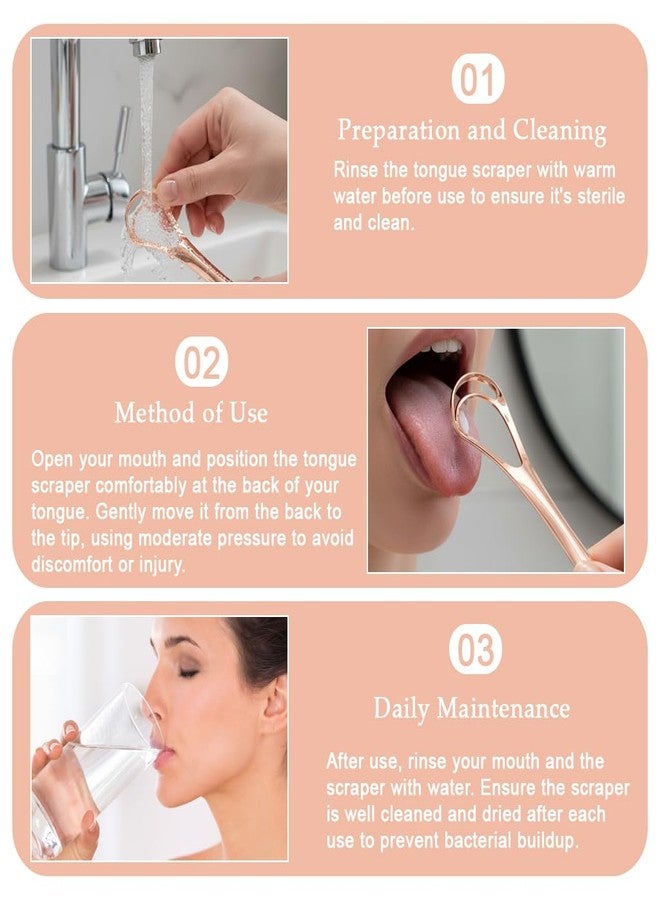 01

Preparation and Cleaning

Rinse the tongue scraper with warm water before use to ensure it's sterile and clean.

02

Method of Use

Open your mouth and position the tongue scraper comfortably at the back of your tongue. Gently move it from the back to the tip, using moderate pressure to avoid discomfort or injury.

03

Daily Maintenance

After use, rinse your mouth and the scraper with water. Ensure the scraper is well cleaned and dried after each use to prevent bacterial buildup.